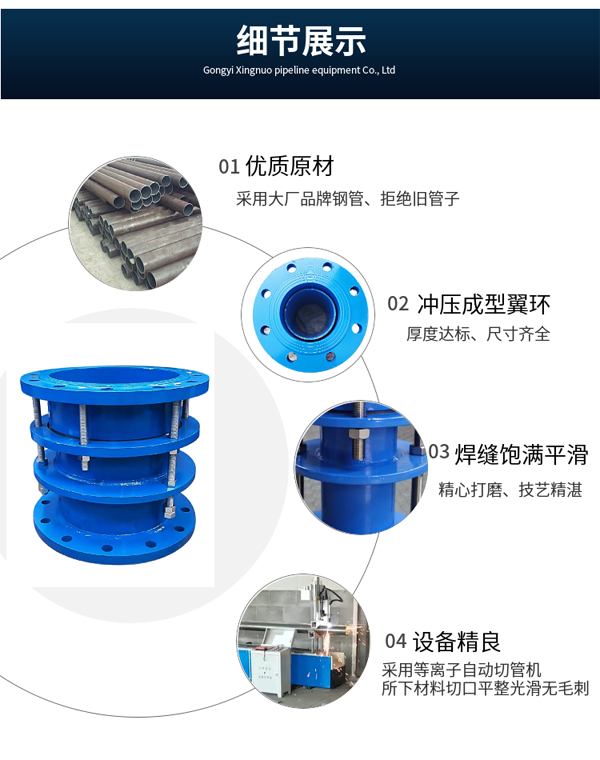 细节展示
Gongyi Xingnuo pipeline equipment Co., Ltd

01 优质原材
采用大厂品牌钢管、拒绝旧管子

02 冲压成型翼环
厚度达标、尺寸齐全

03 焊缝饱满平滑
精心打磨、技艺精湛

04 设备精良
采用等离子自动切管机
所下材料切口平整光滑无毛刺